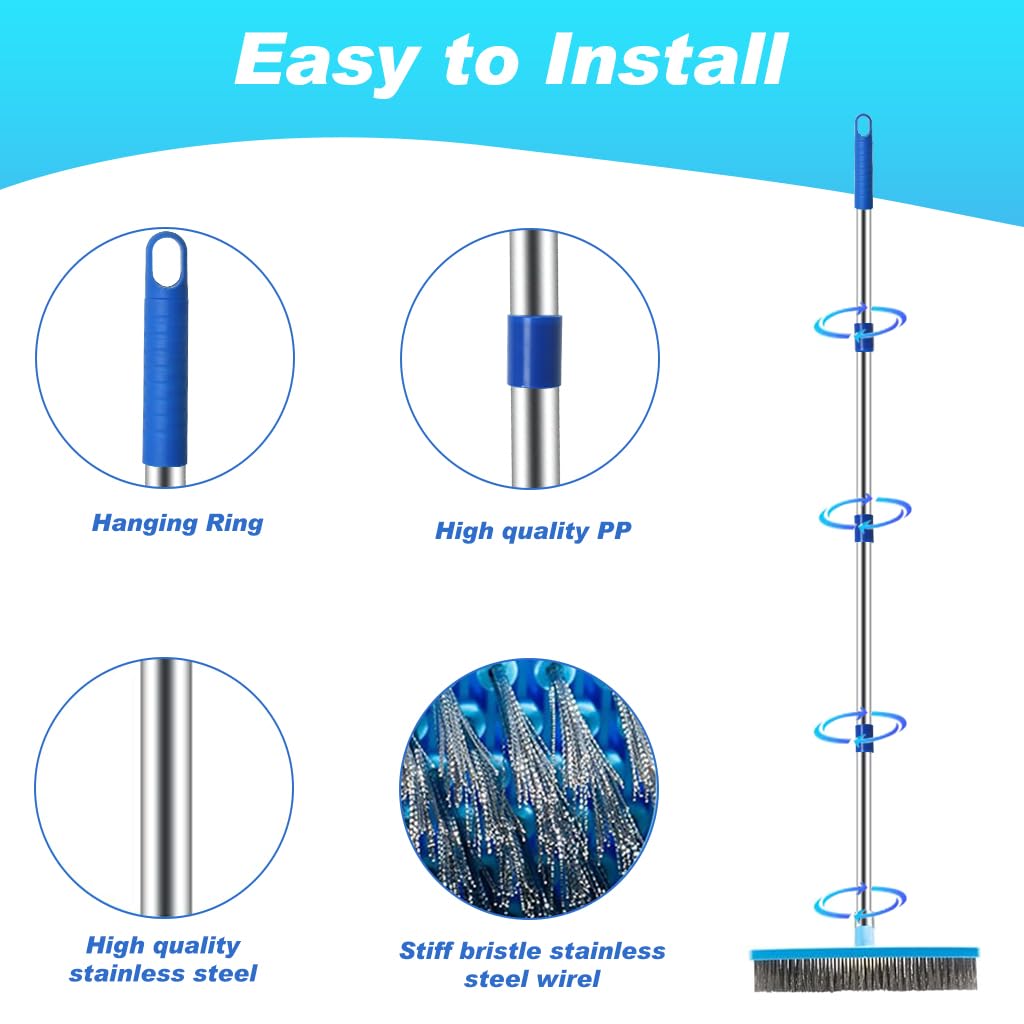 Easy to Install

Hanging Ring

High quality PP

High quality stainless steel

Stiff bristle stainless steel wirel